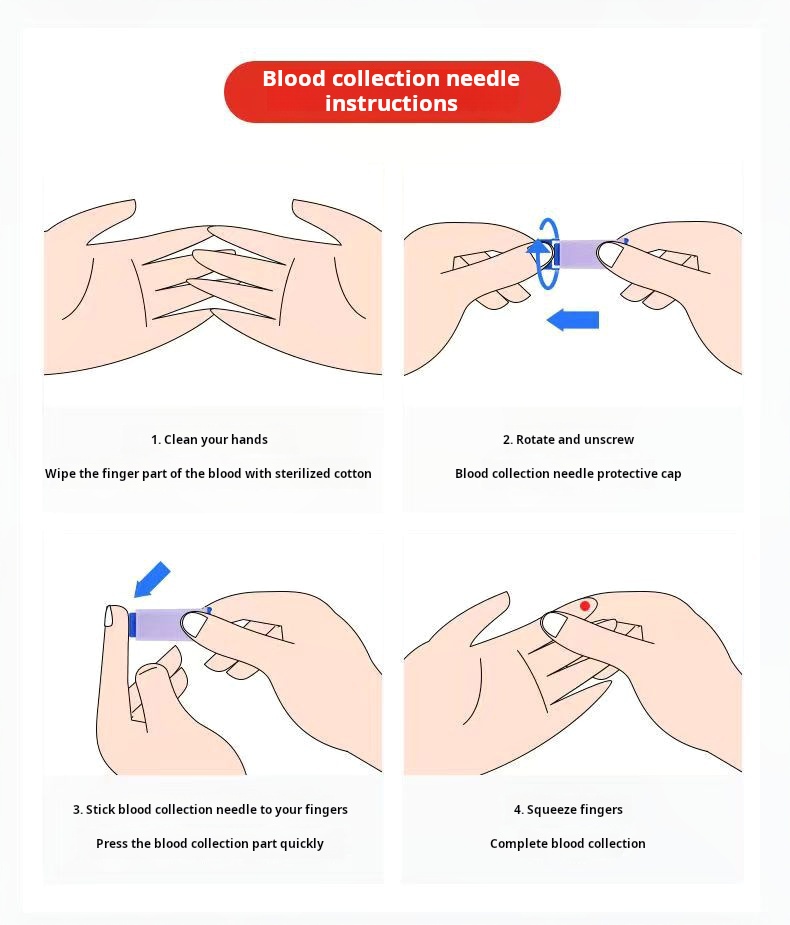 Blood collection needle instructions

1. Clean your hands

Wipe the finger part of the blood with sterilized cotton

2. Rotate and unscrew

Blood collection needle protective cap

3. Stick blood collection needle to your fingers

Press the blood collection part quickly

4. Squeeze fingers

Complete blood collection