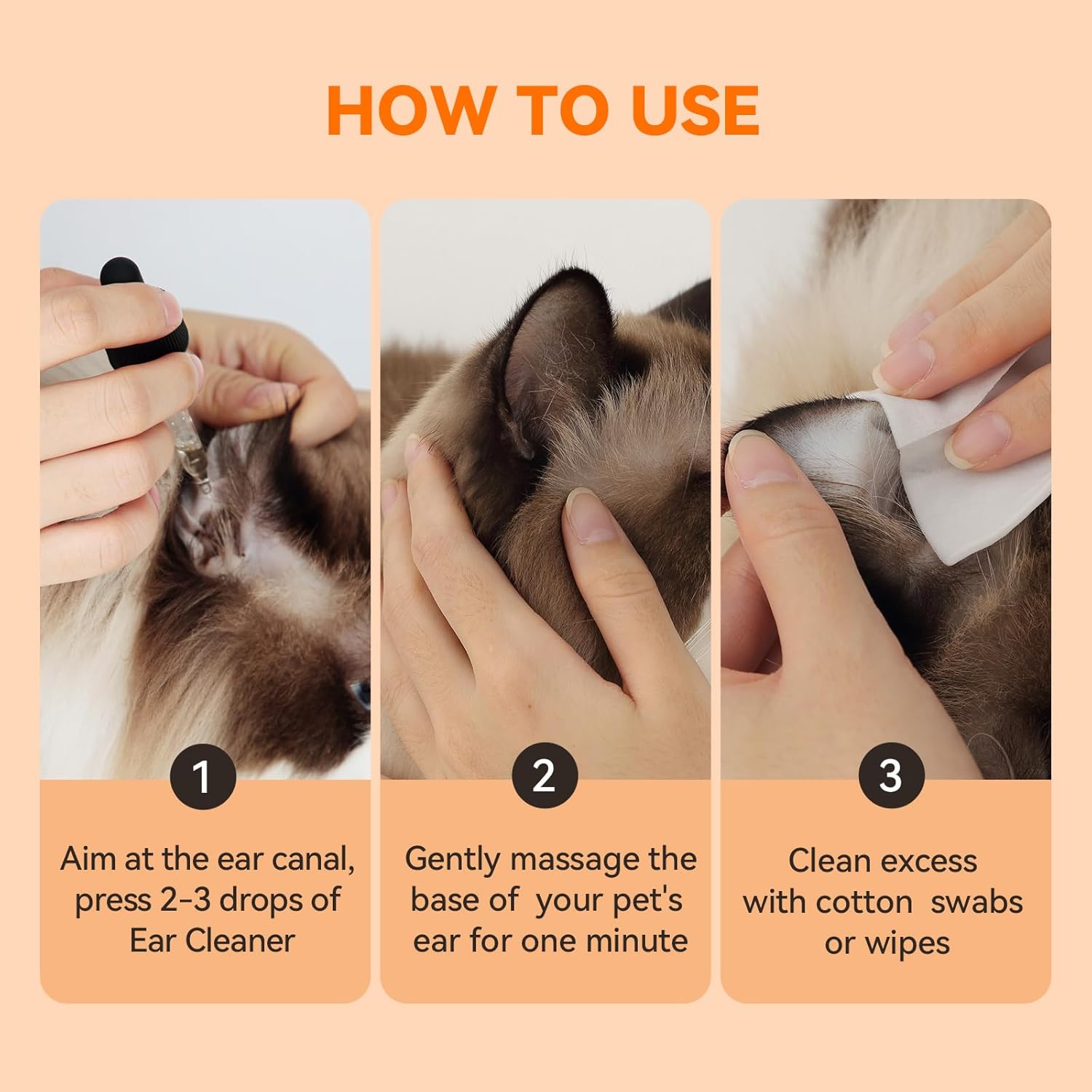 HOW TO USE

1

Aim at the ear canal, press 2-3 drops of Ear Cleaner

2

Gently massage the base of your pet's ear for one minute

3

Clean excess with cotton swabs or wipes